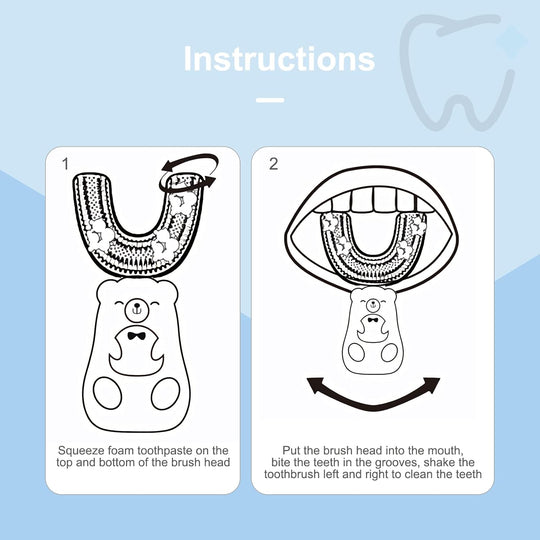 Instructions

1

Squeeze foam toothpaste on the top and bottom of the brush head

2

Put the brush head into the mouth, bite the teeth in the grooves, shake the toothbrush left and right to clean the teeth