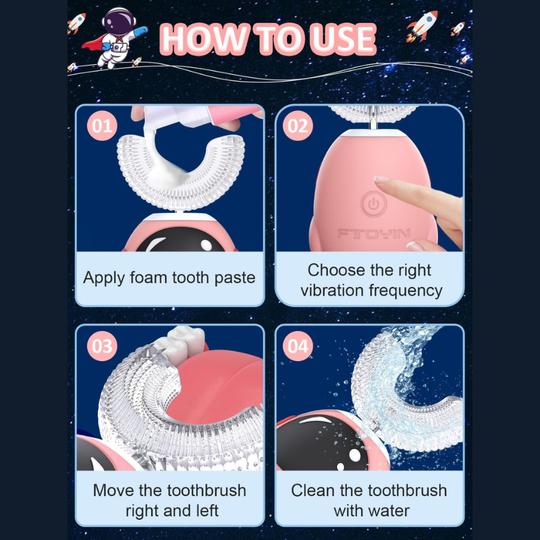 HOW TO USE

01

Apply foam tooth paste

02

FTOYIN

Choose the right vibration frequency

03

Move the toothbrush right and left

04

Clean the toothbrush with water