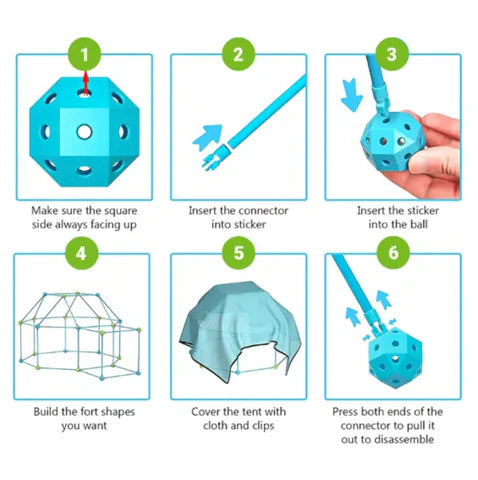 1

Make sure the square side always facing up

2

Insert the connector into sticker

3

Insert the sticker into the ball

4

Build the fort shapes you want

5

Cover the tent with cloth and clips

6

Press both ends of the connector to pull it out to disassemble