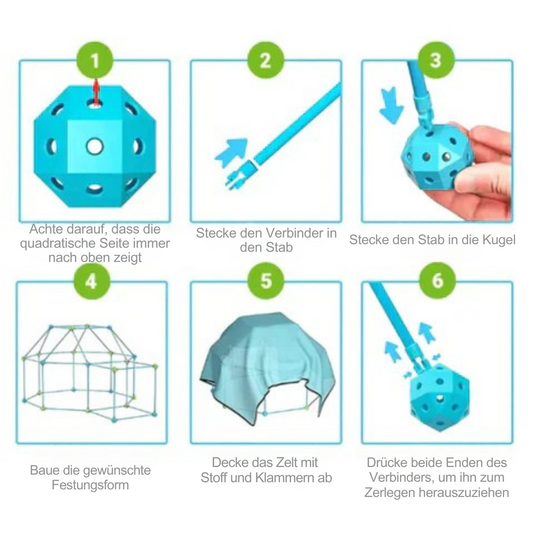 1

Achte darauf, dass die quadratische Seite immer nach oben zeigt

2

Stecke den Verbinder in den Stab

3

Stecke den Stab in die Kugel

4

Baue die gewünschte Festungsform

5

Decke das Zelt mit Stoff und Klammern ab

6

Drücke beide Enden des Verbinders, um ihn zum Zerlegen herauszuziehen