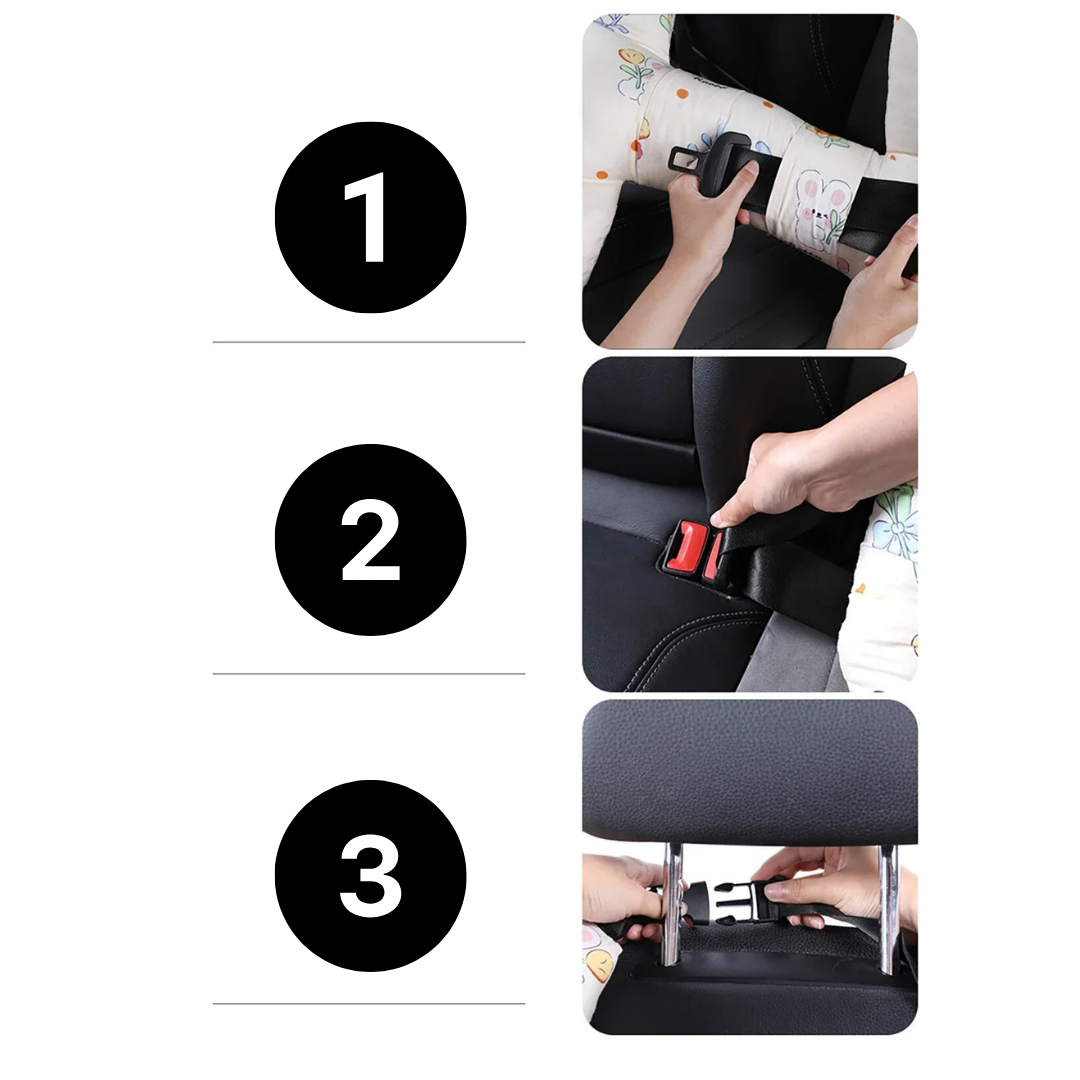 1

2

3