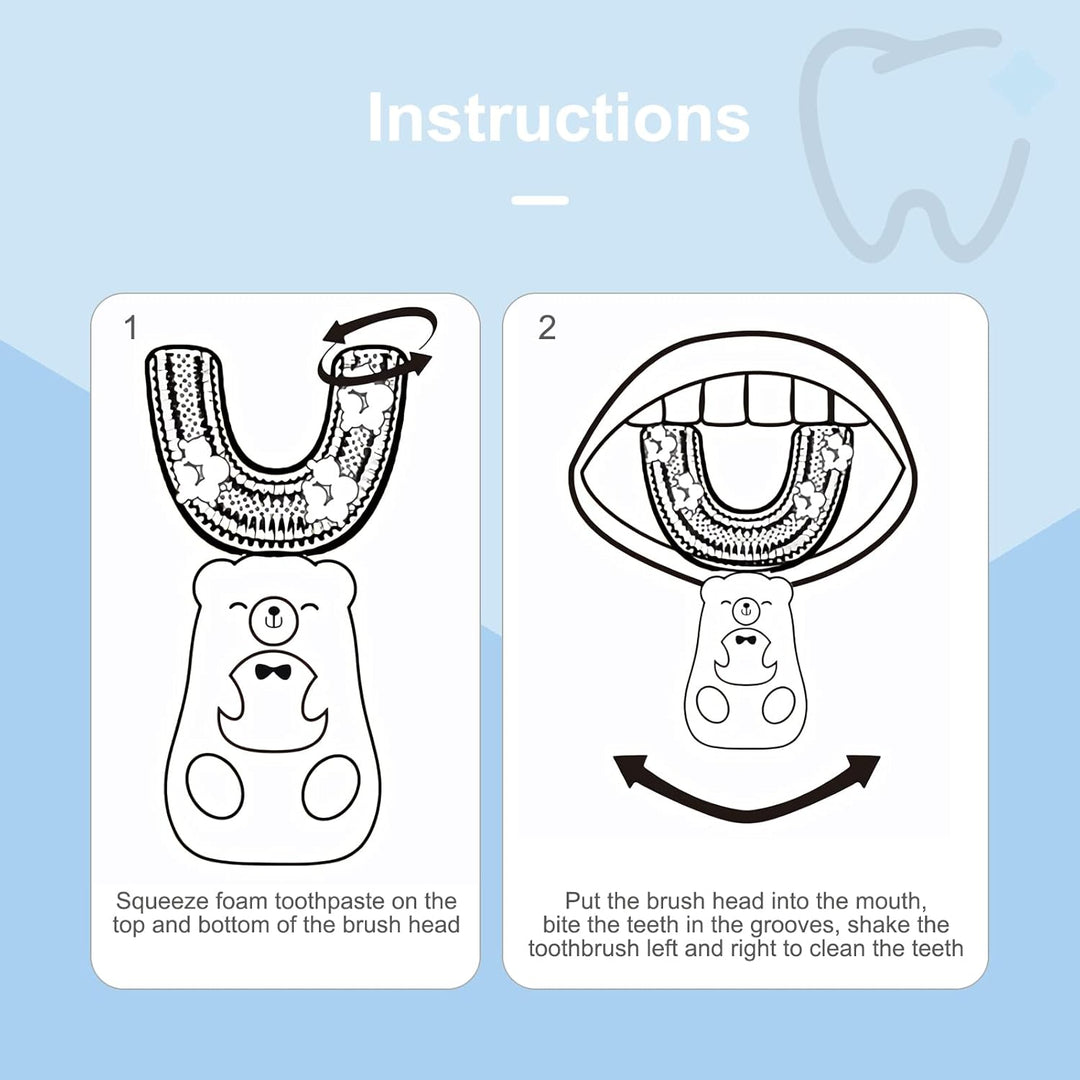 Instructions

1

Squeeze foam toothpaste on the top and bottom of the brush head

2

Put the brush head into the mouth, bite the teeth in the grooves, shake the toothbrush left and right to clean the teeth