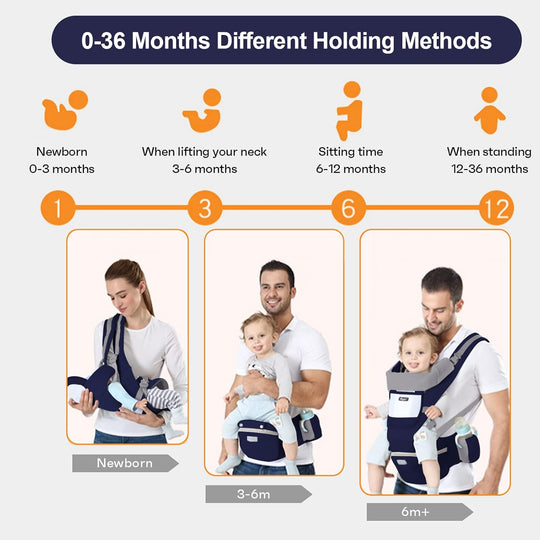 0-36 Months Different Holding Methods

Newborn
0-3 months

When lifting your neck
3-6 months

Sitting time
6-12 months

When standing
12-36 months

1

3

6

12

Newborn

3-6m

6m+